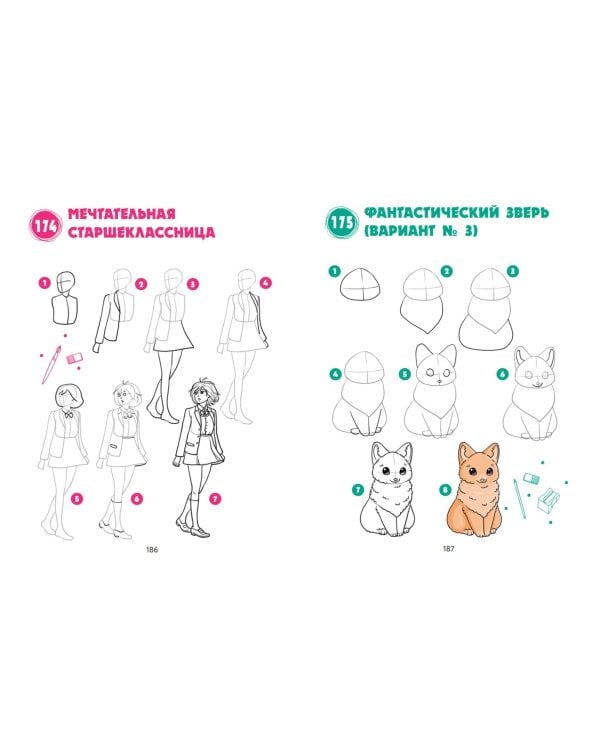 174 МЕЧТАТЕЛЬНАЯ СТАРШЕКЛАССНИЦА

1 2 3 4

5 6 7

186

175 ФАНТАСТИЧЕСКИЙ ЗВЕРЬ (ВАРИАНТ № 3)

1 2 3

4 5 6

7 8

187