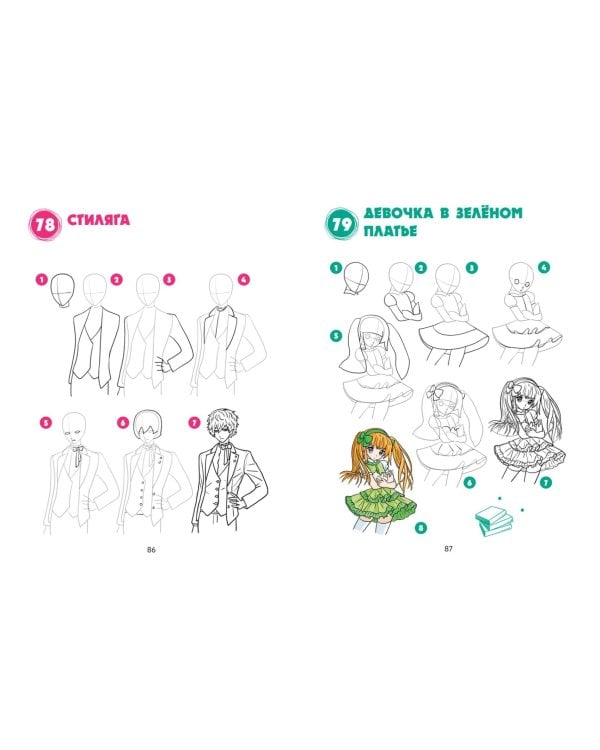 78 СТИЛЯГА

1 2 3 4

5 6 7

86

79 ДЕВОЧКА В ЗЕЛЁНОМ ПЛАТЬЕ

1 2 3 4

5

6 7

8

87