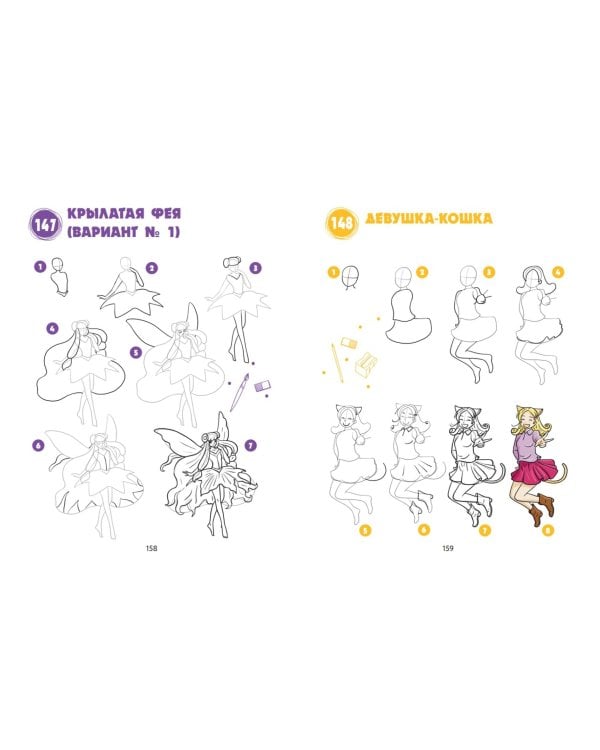 147 КРЫЛАТАЯ ФЕЯ (ВАРИАНТ № 1)

1 2 3 4 5 6 7

158

148 ДЕВУШКА-КОШКА

1 2 3 4 5 6 7 8

159