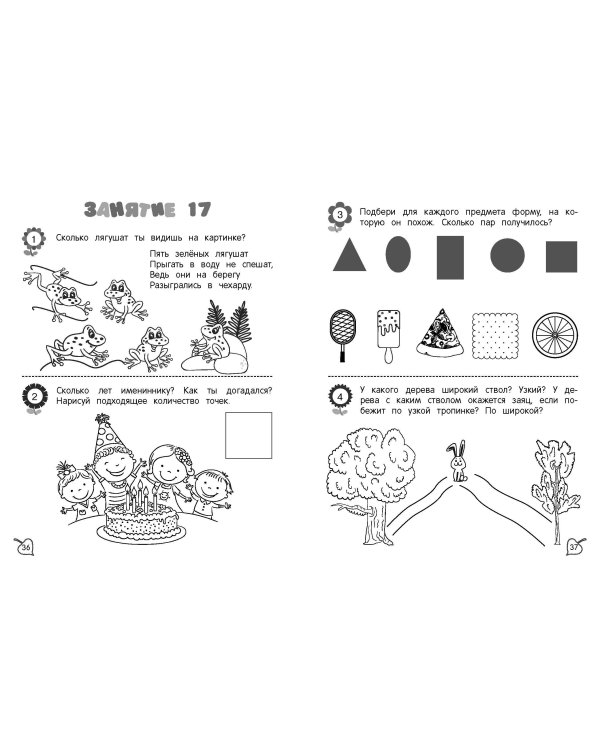 ЗАНЯТИЕ 17

1 Сколько лягушат ты видишь на картинке?

Пять зелёных лягушат
Прыгать в воду не спешат,
Ведь они на берегу
Разыгрались в чехарду.

2 Сколько лет имениннику? Как ты догадался? Нарисуй подходящее количество точек.

36

3 Подбери для каждого предмета форму, на которую он похож. Сколько пар получилось?

4 У какого дерева широкий ствол? Узкий? У дерева с каким стволом окажется заяц, если побежит по узкой тропинке? По широкой?

37