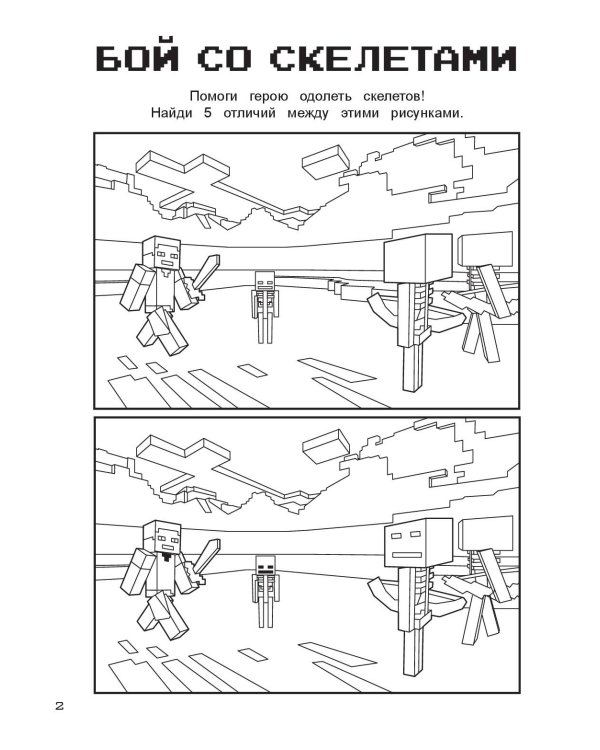 БОЙ СО СКЕЛЕТАМИ

Помоги герою одолеть скелетов!
Найди 5 отличий между этими рисунками.

2