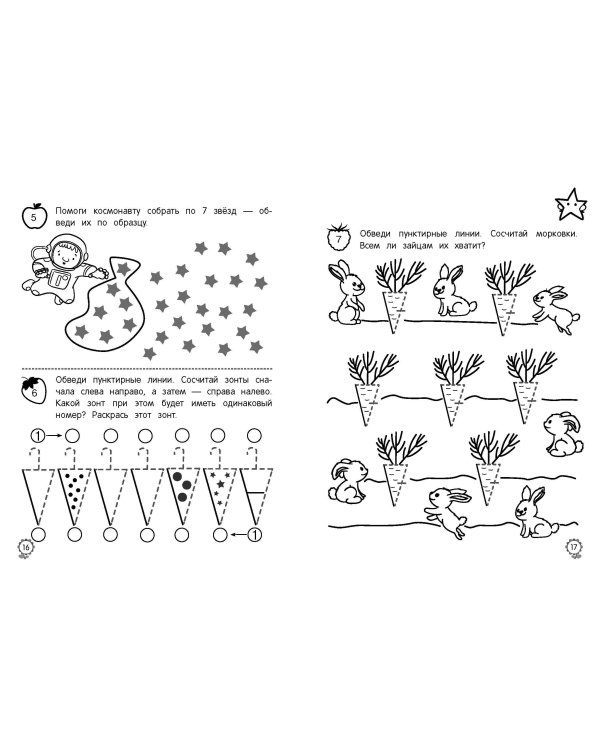 5 Помоги космонавту собрать по 7 звёзд — обведи их по образцу.

6 Обведи пунктирные линии. Сосчитай зонты сначала слева направо, а затем — справа налево. Какой зонт при этом будет иметь одинаковый номер? Раскрась этот зонт.

1

1

16

7 Обведи пунктирные линии. Сосчитай морковки. Всем ли зайцам их хватит?

17