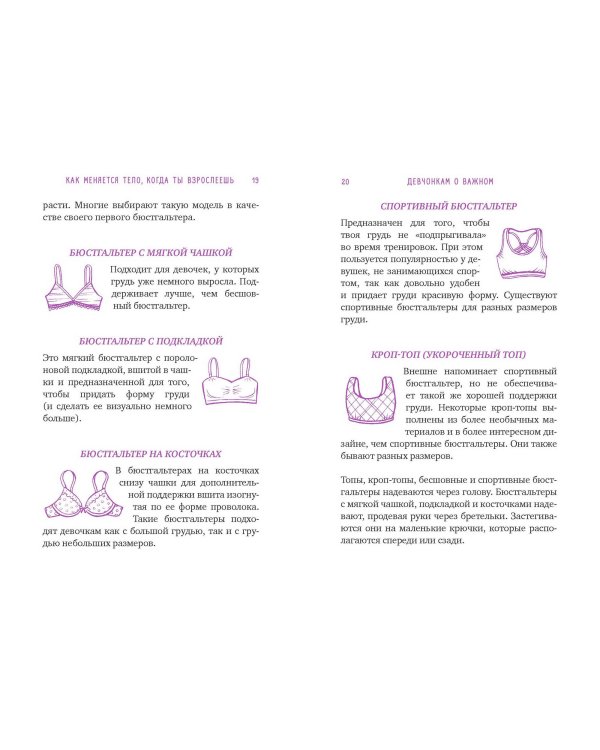 КАК МЕНЯЕТСЯ ТЕЛО, КОГДА ТЫ ВЗРОСЛЕЕШЬ 19

расти. Многие выбирают такую модель в качестве своего первого бюстгальтера.

БЮСТГАЛЬТЕР С МЯГКОЙ ЧАШКОЙ

Подходит для девочек, у которых грудь уже немного выросла. Поддерживает лучше, чем бесшовный бюстгальтер.

БЮСТГАЛЬТЕР С ПОДКЛАДКОЙ

Это мягкий бюстгальтер с поролоновой подкладкой, вшитой в чашки и предназначенной для того, чтобы придать форму груди (и сделать ее визуально немного больше).

БЮСТГАЛЬТЕР НА КОСТОЧКАХ

В бюстгальтерах на косточках снизу чашки для дополнительной поддержки вшита изогнутая по ее форме проволока. Такие бюстгальтеры подходят девочкам как с большой грудью, так и с грудью небольших размеров.

20 ДЕВЧОНКАМ О ВАЖНОМ

СПОРТИВНЫЙ БЮСТГАЛЬТЕР

Предназначен для того, чтобы твоя грудь не «подпрыгивала» во время тренировок. При этом пользуется популярностью у девушек, не занимающихся спортом, так как довольно удобен и придает груди красивую форму. Существуют спортивные бюстгальтеры для разных размеров груди.

КРОП-ТОП (УКОРОЧЕННЫЙ ТОП)

Внешне напоминает спортивный бюстгальтер, но не обеспечивает такой же хорошей поддержки груди. Некоторые кроп-топы выполнены из более необычных материалов и в более интересном дизайне, чем спортивные бюстгальтеры. Они также бывают разных размеров.

Топы, кроп-топы, бесшовные и спортивные бюстгальтеры надеваются через голову. Бюстгальтеры с мягкой чашкой, подкладкой и косточками надевают, продевая руки через бретельки. Застегиваются они на маленькие крючки, которые располагаются спереди или сзади.