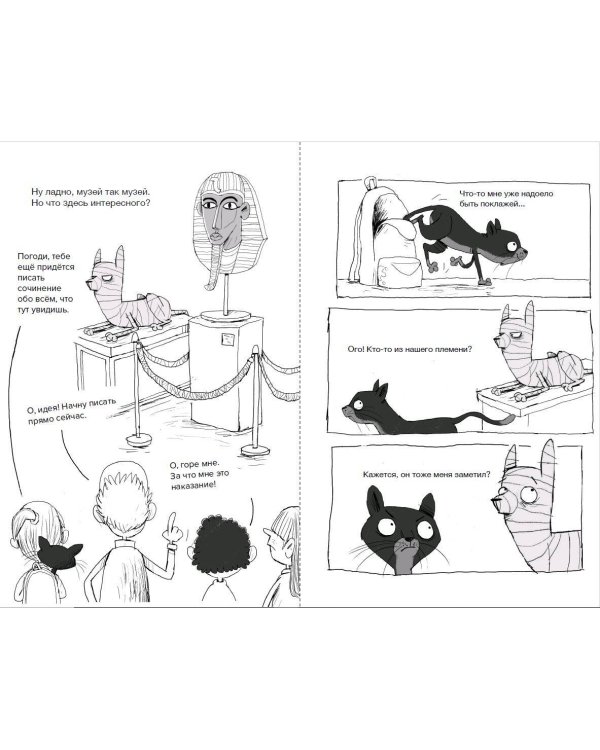 Ну ладно, музей так музей. Но что здесь интересного?

Погоди, тебе ещё придётся писать сочинение обо всём, что тут увидишь.

О, идея! Начну писать прямо сейчас.

О, горе мне. За что мне это наказание!

Что-то мне уже надоело быть поклажей...

Ого! Кто-то из нашего племени?

Кажется, он тоже меня заметил?