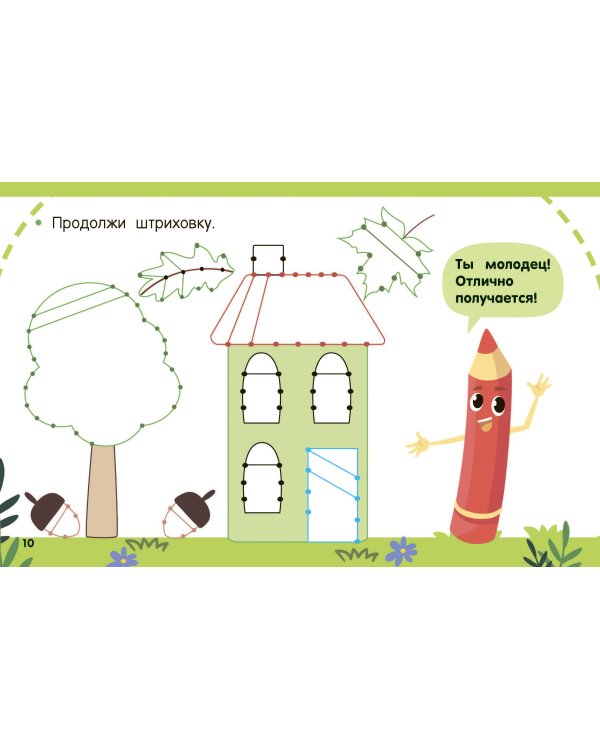 Продолжи штриховку.

Ты молодец! Отлично получается!

10