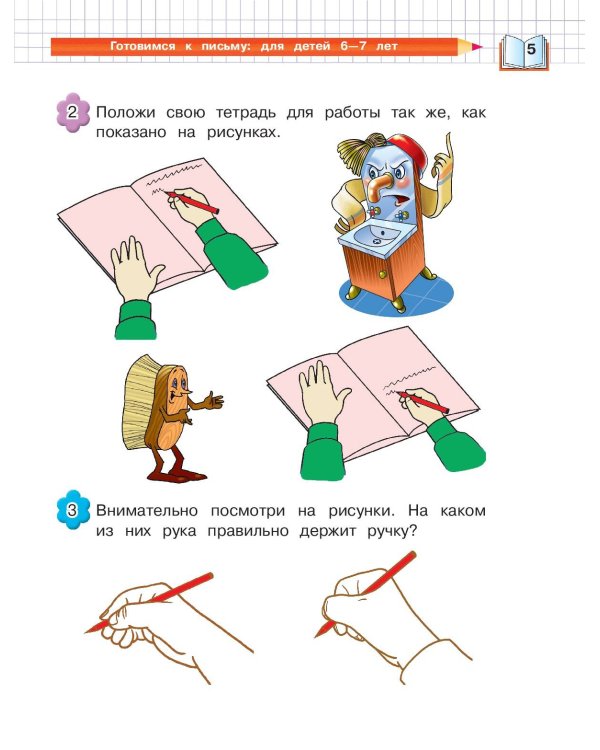 Готовимся к письму: для детей 6—7 лет

5

2 Положи свою тетрадь для работы так же, как показано на рисунках.

3 Внимательно посмотри на рисунки. На каком из них рука правильно держит ручку?