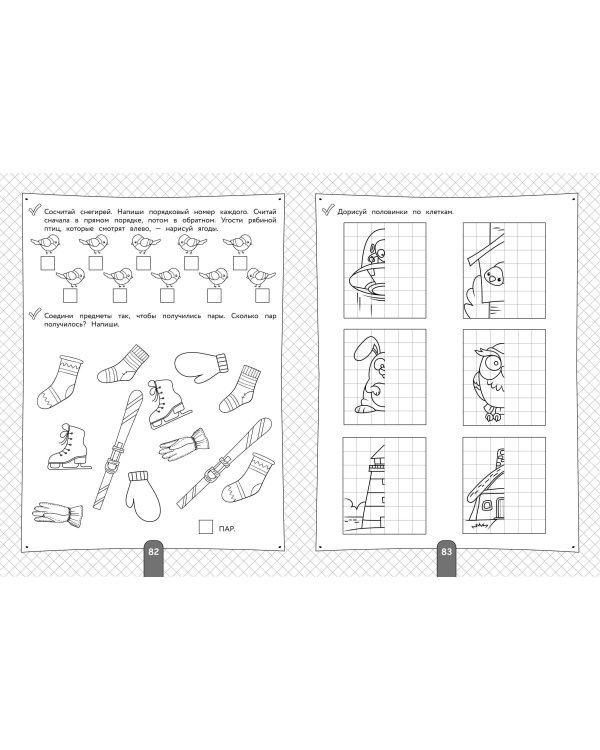 Сосчитай снегирей. Напиши порядковый номер каждого. Считай сначала в прямом порядке, потом в обратном. Угости рябиной птиц, которые смотрят влево, — нарисуй ягоды.

Соедини предметы так, чтобы получились пары. Сколько пар получилось? Напиши.

ПАР.

82

Дорисуй половинки по клеткам.

83