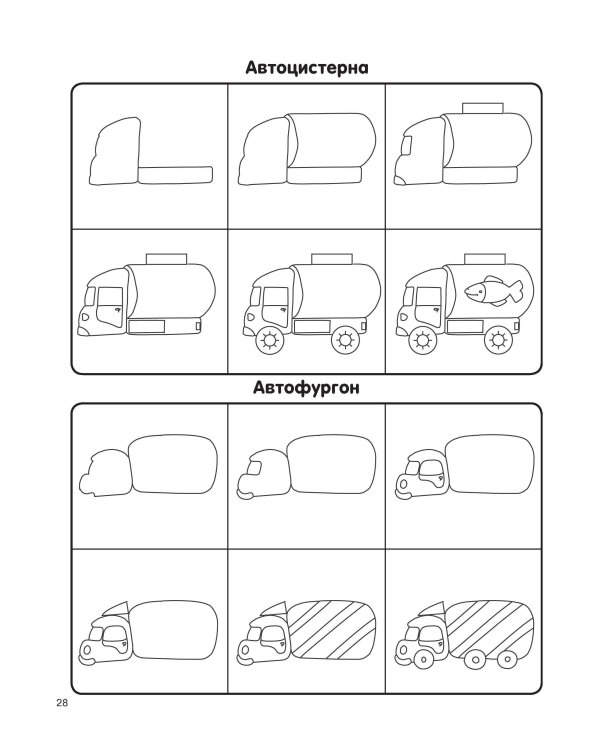 Автоцистерна

Автофургон

28