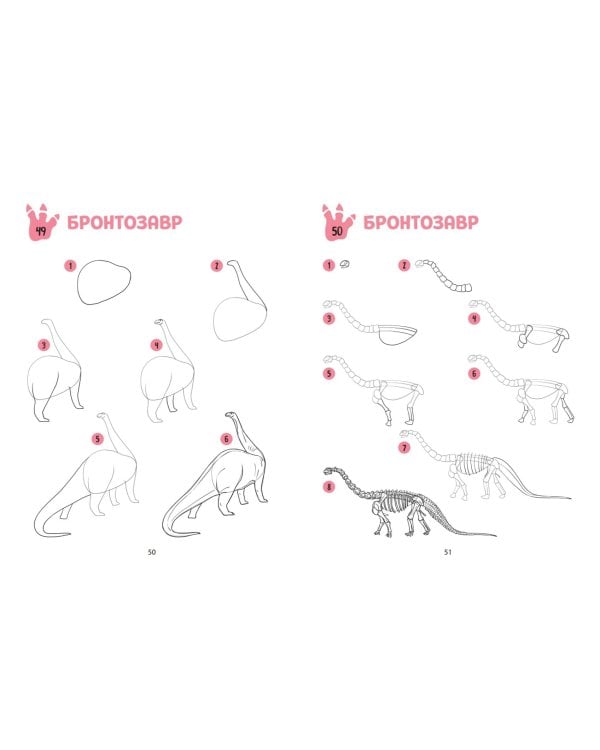 49 БРОНТОЗАВР

1

2

3

4

5

6

50

50 БРОНТОЗАВР

1

2

3

4

5

6

7

8

51