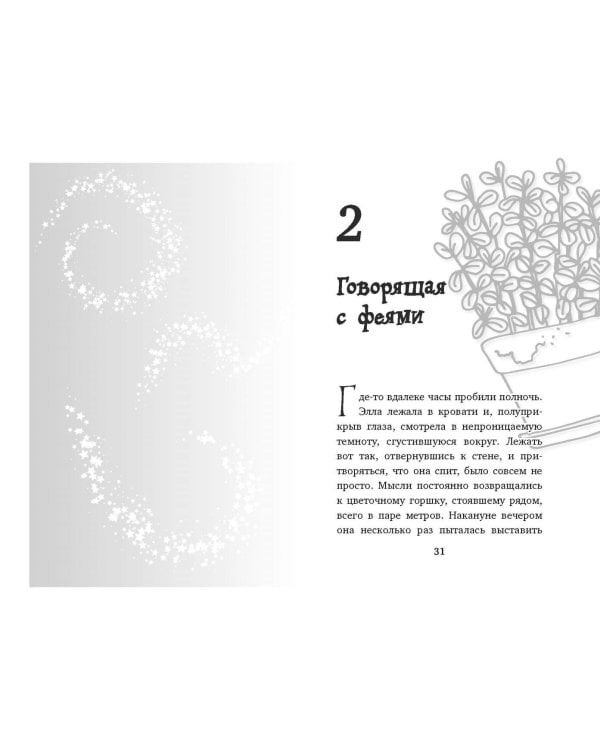 2

Говорящая с феями

Где-то вдалеке часы пробили полночь. Элла лежала в кровати и, полуприкрыв глаза, смотрела в непроницаемую темноту, сгустившуюся вокруг. Лежать вот так, отвернувшись к стене, и притворяться, что она спит, было совсем не просто. Мысли постоянно возвращались к цветочному горшку, стоявшему рядом, всего в паре метров. Накануне вечером она несколько раз пыталась выставить

31