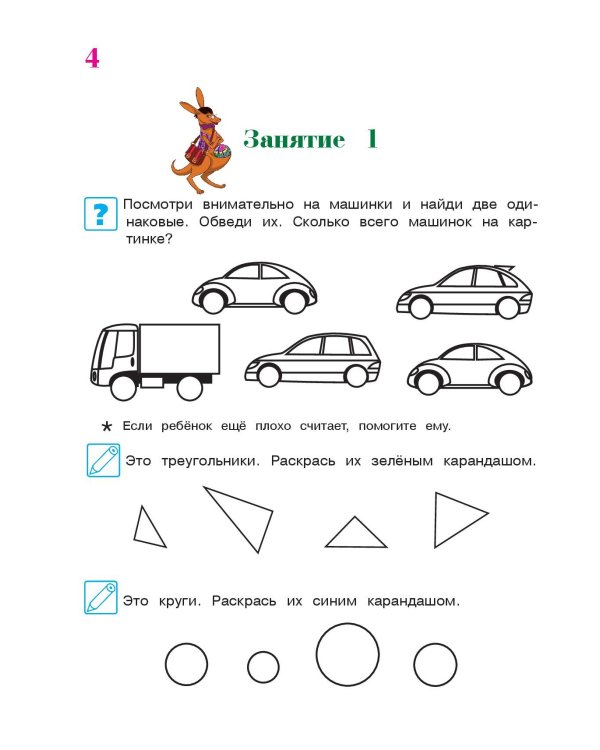 4

Занятие 1

? Посмотри внимательно на машинки и найди две одинаковые. Обведи их. Сколько всего машинок на картинке?

* Если ребёнок ещё плохо считает, помогите ему.

Это треугольники. Раскрась их зелёным карандашом.

Это круги. Раскрась их синим карандашом.