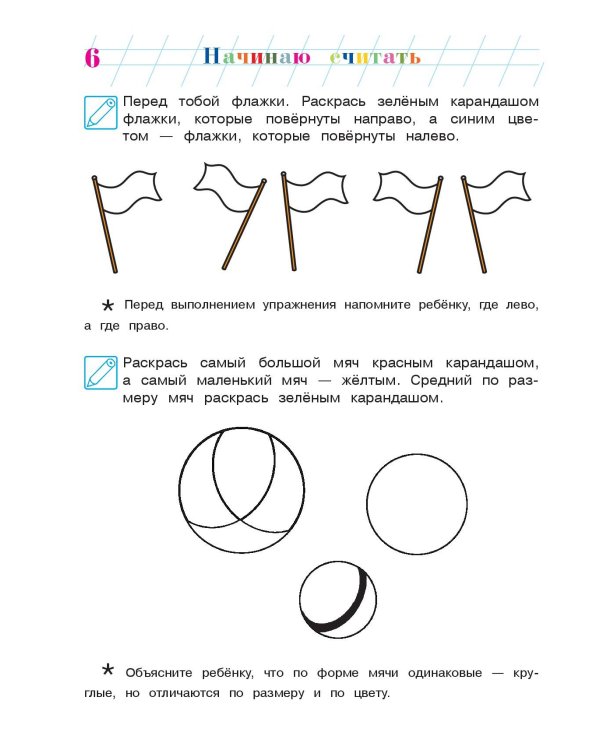 6 Начинаю считать

Перед тобой флажки. Раскрась зелёным карандашом флажки, которые повёрнуты направо, а синим цветом — флажки, которые повёрнуты налево.

* Перед выполнением упражнения напомните ребёнку, где лево, а где право.

Раскрась самый большой мяч красным карандашом, а самый маленький мяч — жёлтым. Средний по размеру мяч раскрась зелёным карандашом.

* Объясните ребёнку, что по форме мячи одинаковые — круглые, но отличаются по размеру и по цвету.