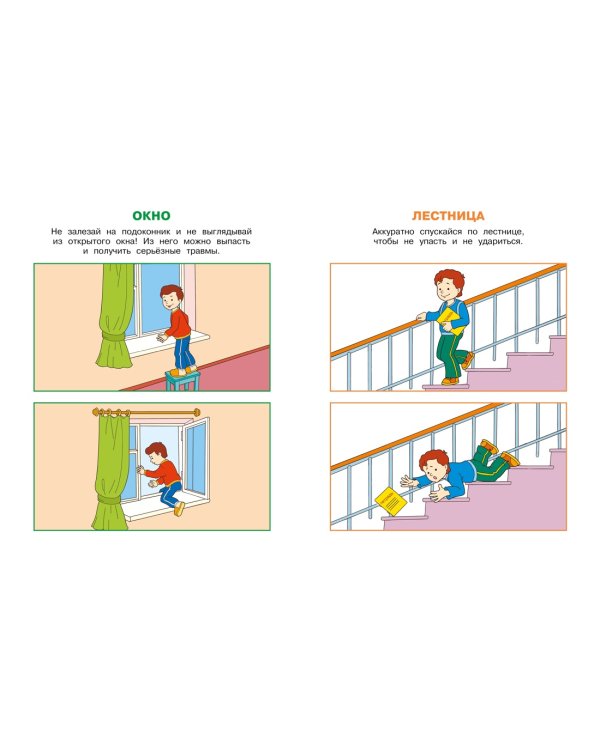 ОКНО

Не залезай на подоконник и не выглядывай из открытого окна! Из него можно выпасть и получить серьёзные травмы.

ЛЕСТНИЦА

Аккуратно спускайся по лестнице, чтобы не упасть и не удариться.