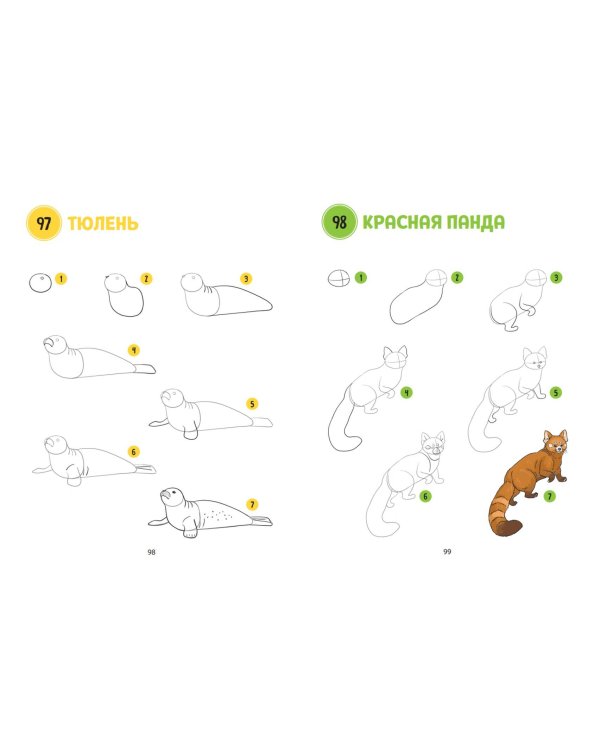 97 ТЮЛЕНЬ

1 2 3

4

5

6

7

98

98 КРАСНАЯ ПАНДА

1 2 3

4 5

6 7

99