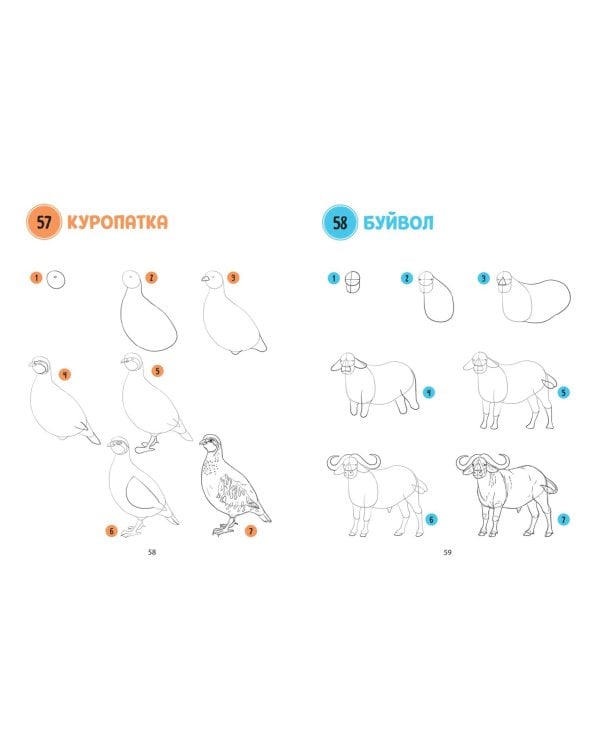 57 КУРОПАТКА

1 2 3 4 5 6 7

58

58 БУЙВОЛ

1 2 3 4 5 6 7

59