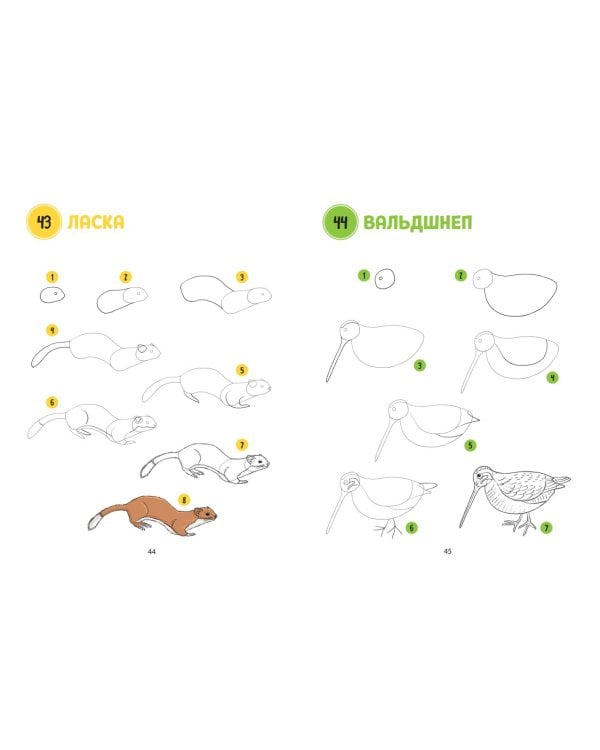 43 ЛАСКА

1

2

3

4

5

6

7

8

44

44 ВАЛЬДШНЕП

1

2

3

4

5

6

7

45