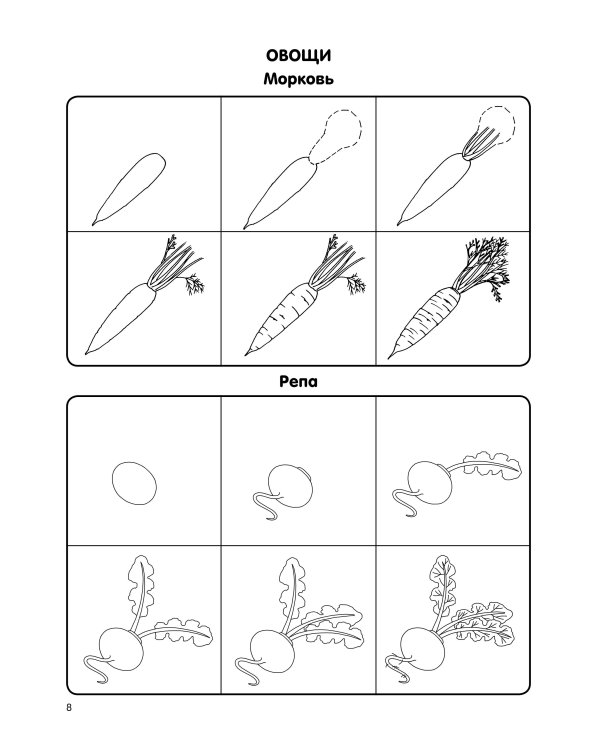 ОВОЩИ
Морковь

Репа

8