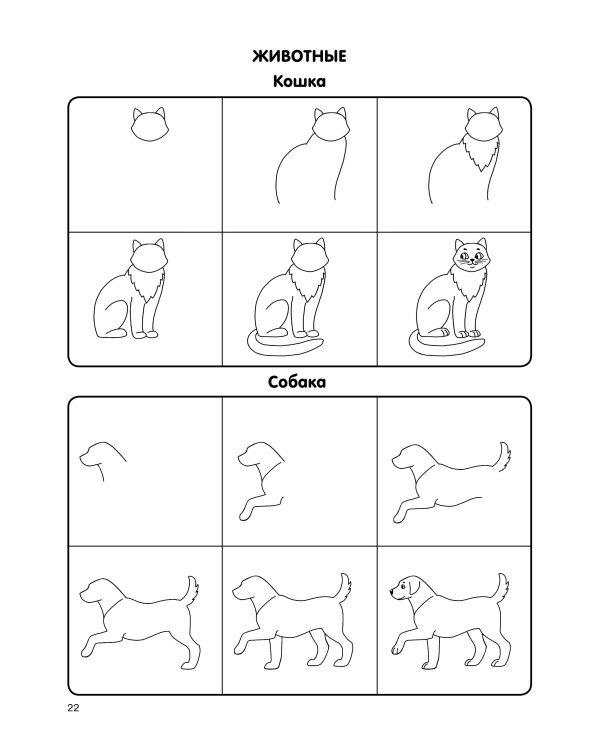 ЖИВОТНЫЕ

Кошка

Собака

22