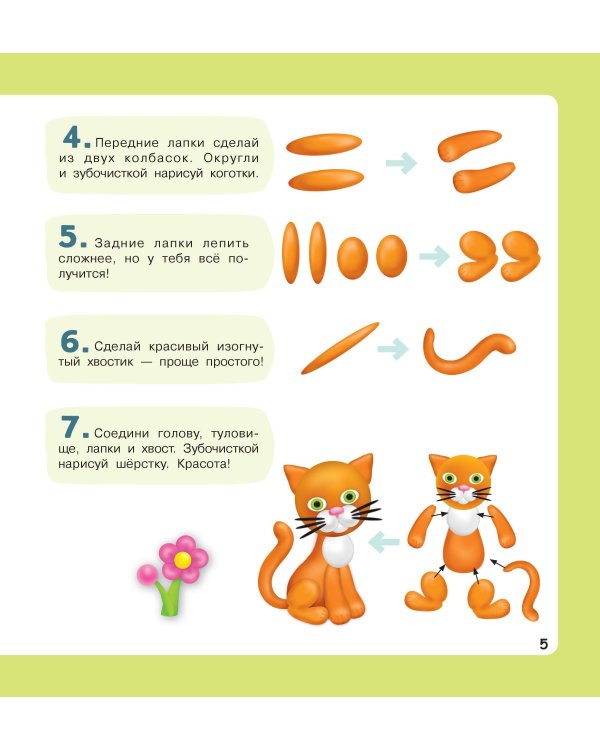 4. Передние лапки сделай из двух колбасок. Округли и зубочисткой нарисуй коготки.

5. Задние лапки лепить сложнее, но у тебя всё получится!

6. Сделай красивый изогнутый хвостик — проще простого!

7. Соедини голову, туловище, лапки и хвост. Зубочисткой нарисуй шёрстку. Красота!

5