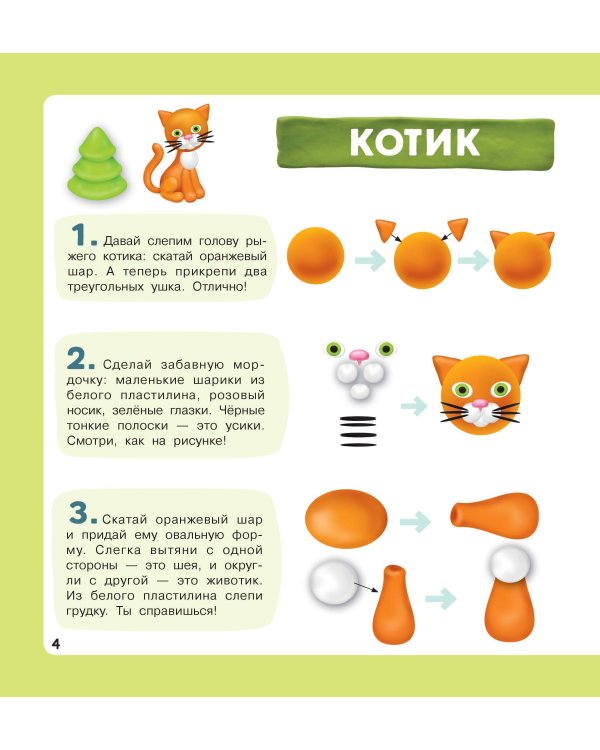 КОТИК

1. Давай слепим голову рыжего котика: скатай оранжевый шар. А теперь прикрепи два треугольных ушка. Отлично!

2. Сделай забавную мордочку: маленькие шарики из белого пластилина, розовый носик, зелёные глазки. Чёрные тонкие полоски — это усики. Смотри, как на рисунке!

3. Скатай оранжевый шар и придай ему овальную форму. Слегка вытяни с одной стороны — это шея, и округли с другой — это животик. Из белого пластилина слепи грудку. Ты справишься!

4