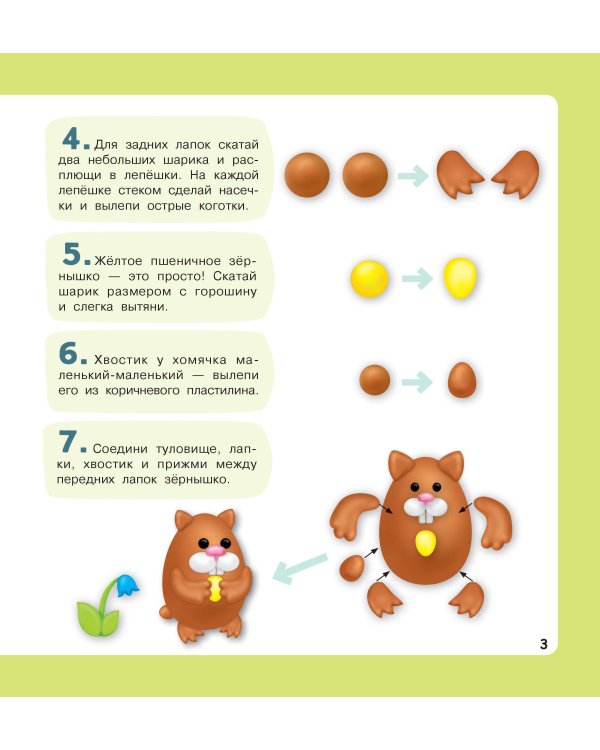 4. Для задних лапок скатай два небольших шарика и расплющи в лепёшки. На каждой лепёшке стеком сделай насечки и вылепи острые коготки.

5. Жёлтое пшеничное зёрнышко — это просто! Скатай шарик размером с горошину и слегка вытяни.

6. Хвостик у хомячка маленький-маленький — вылепи его из коричневого пластилина.

7. Соедини туловище, лапки, хвостик и прижми между передних лапок зёрнышко.

3