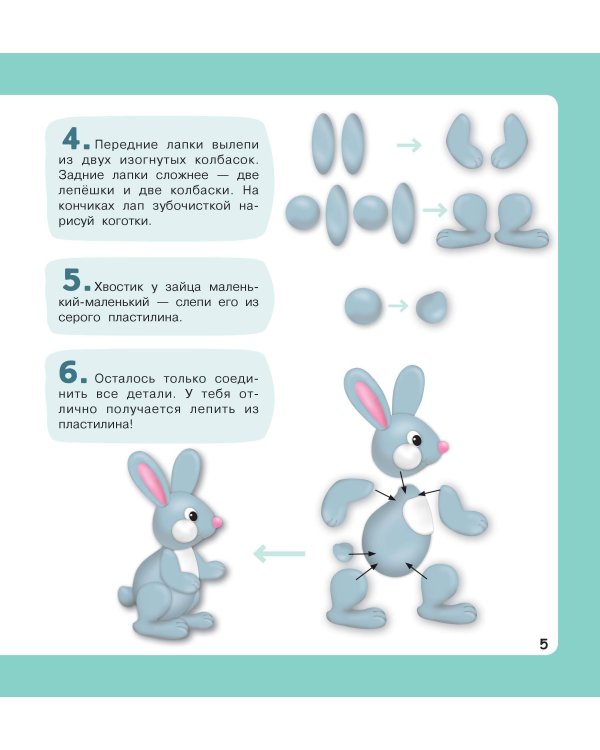 4. Передние лапки вылепи из двух изогнутых колбасок. Задние лапки сложнее — две лепёшки и две колбаски. На кончиках лап зубочисткой нарисуй коготки.

5. Хвостик у зайца маленький-маленький — слепи его из серого пластилина.

6. Осталось только соединить все детали. У тебя отлично получается лепить из пластилина!

5