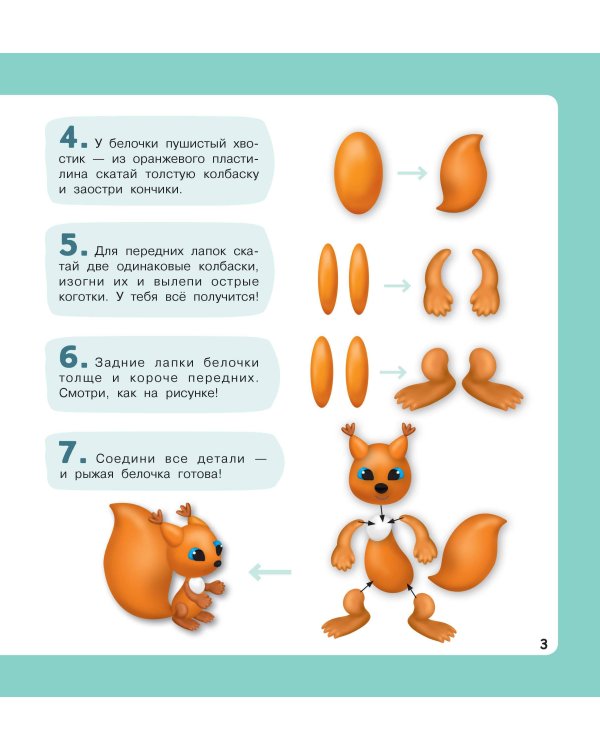 4. У белочки пушистый хвостик — из оранжевого пластилина скатай толстую колбаску и заостри кончики.

5. Для передних лапок скатай две одинаковые колбаски, изогни их и вылепи острые коготки. У тебя всё получится!

6. Задние лапки белочки толще и короче передних. Смотри, как на рисунке!

7. Соедини все детали — и рыжая белочка готова!

3