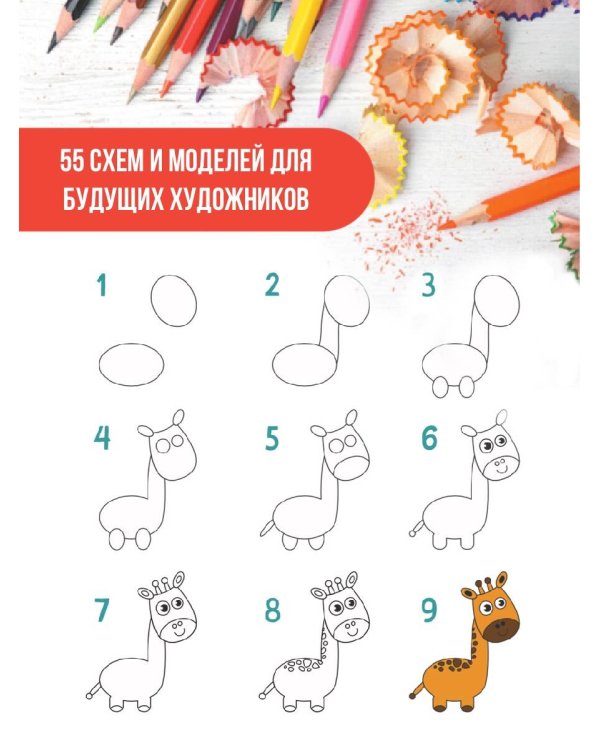 55 СХЕМ И МОДЕЛЕЙ ДЛЯ БУДУЩИХ ХУДОЖНИКОВ

1

2

3

4

5

6

7

8

9