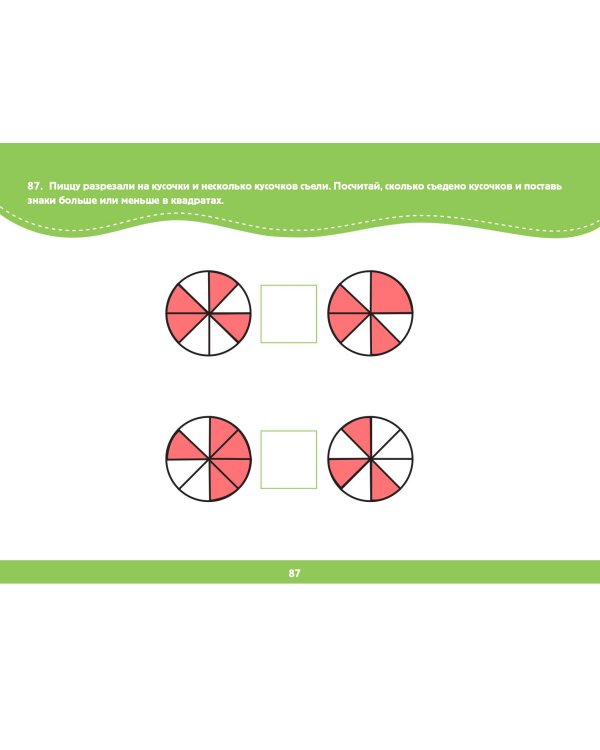 87. Пиццу разрезали на кусочки и несколько кусочков съели. Посчитай, сколько съедено кусочков и поставь знаки больше или меньше в квадратах.

87