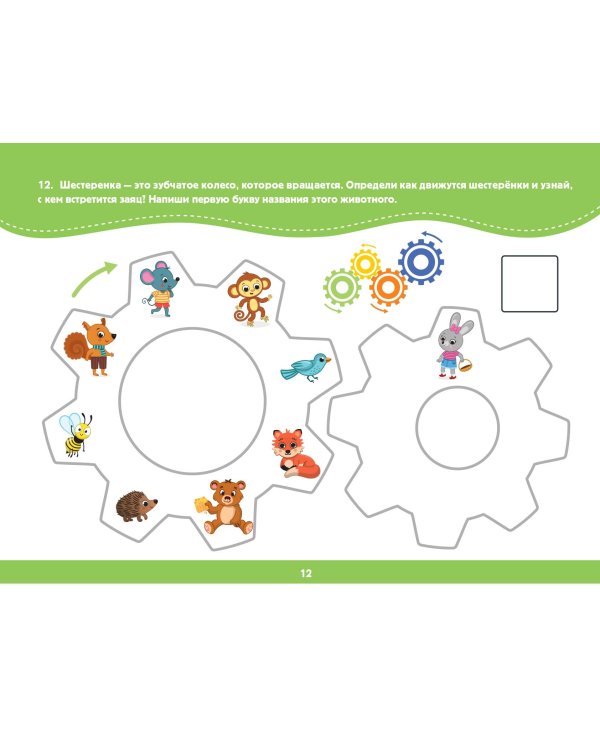 12. Шестеренка — это зубчатое колесо, которое вращается. Определи как движутся шестерёнки и узнай, с кем встретится заяц! Напиши первую букву названия этого животного.

12