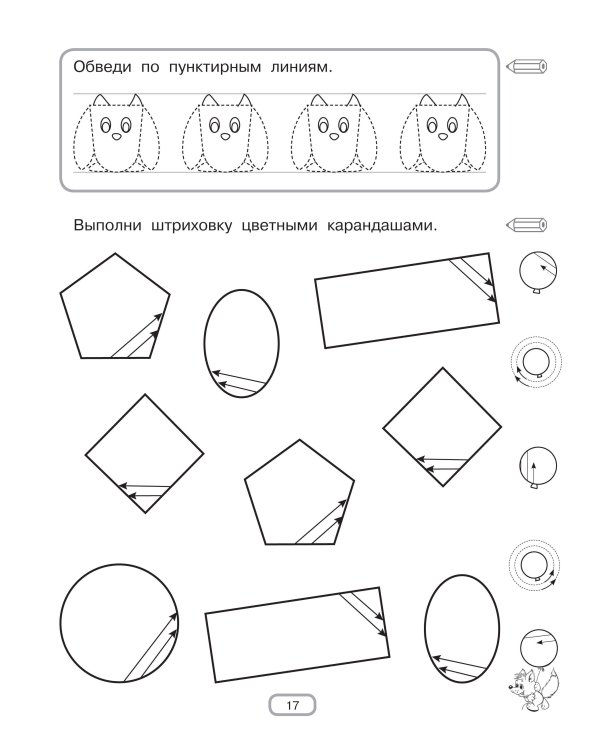 Обведи по пунктирным линиям.

Выполни штриховку цветными карандашами.

17