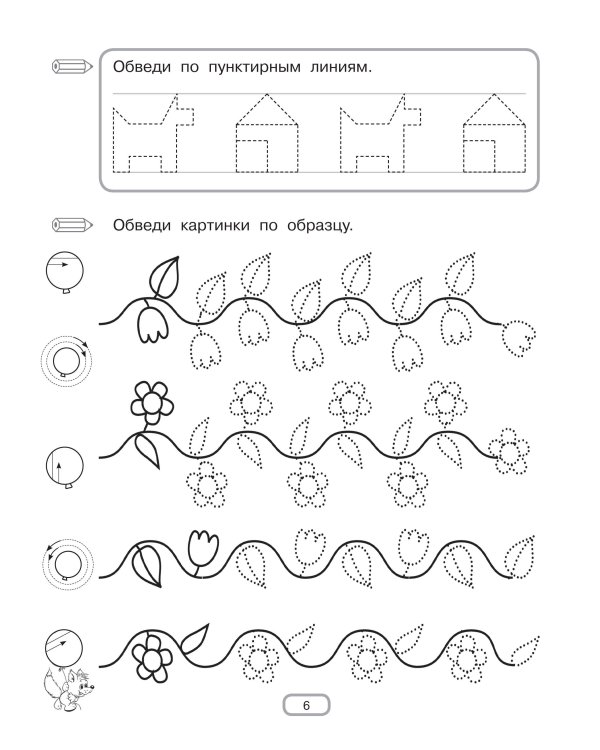 Обведи по пунктирным линиям.

Обведи картинки по образцу.

6