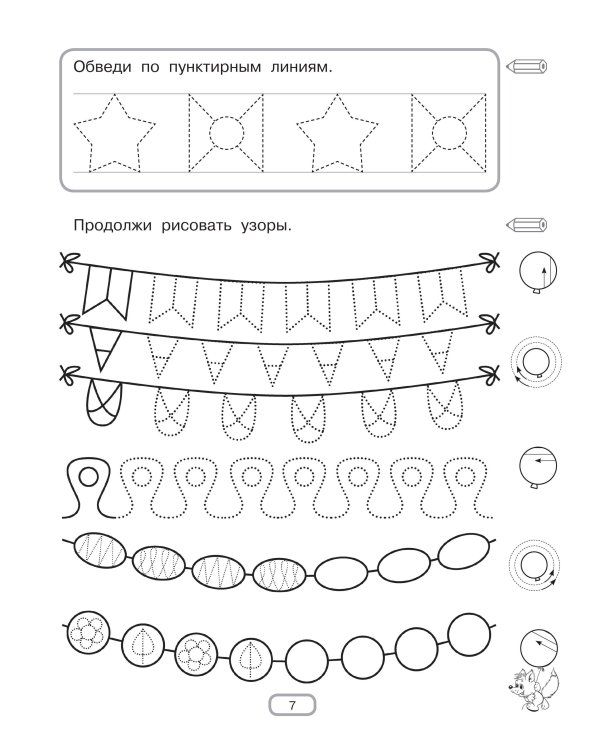 Обведи по пунктирным линиям.

Продолжи рисовать узоры.

7