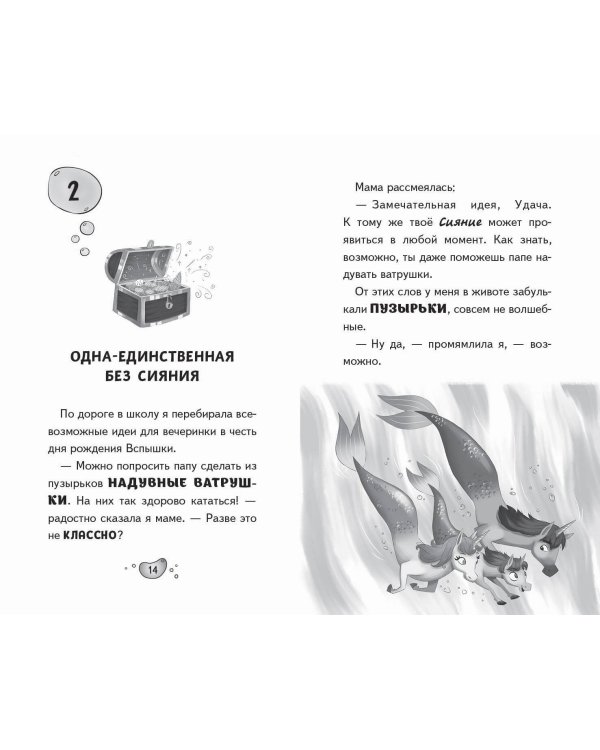 2

ОДНА-ЕДИНСТВЕННАЯ БЕЗ СИЯНИЯ

По дороге в школу я перебирала всевозможные идеи для вечеринки в честь дня рождения Вспышки.

— Можно попросить папу сделать из пузырьков НАДУВНЫЕ ВАТРУШКИ. На них так здорово кататься! — радостно сказала я маме. — Разве это не КЛАССНО?

14

Мама рассмеялась:

— Замечательная идея, Удача. К тому же твоё Сияние может проявиться в любой момент. Как знать, возможно, ты даже поможешь папе надувать ватрушки.

От этих слов у меня в животе забулькали ПУЗЫРЬКИ, совсем не волшебные.

— Ну да, — промямлила я, — возможно.