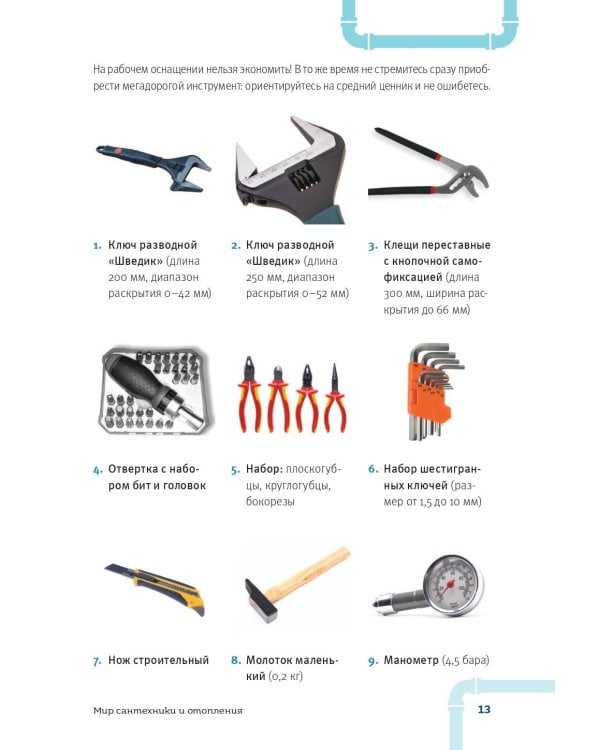 На рабочем оснащении нельзя экономить! В то же время не стремитесь сразу приобрести мегадорогой инструмент: ориентируйтесь на средний ценник и не ошибетесь.

1. Ключ разводной «Шведик» (длина 200 мм, диапазон раскрытия 0–42 мм)

2. Ключ разводной «Шведик» (длина 250 мм, диапазон раскрытия 0–52 мм)

3. Клещи переставные с кнопочной самофиксацией (длина 300 мм, ширина раскрытия до 66 мм)

4. Отвертка с набором бит и головок

5. Набор: плоскогубцы, круглогубцы, бокорезы

6. Набор шестигранных ключей (размер от 1,5 до 10 мм)

7. Нож строительный

8. Молоток маленький (0,2 кг)

9. Манометр (4,5 бара)

Мир сантехники и отопления

13