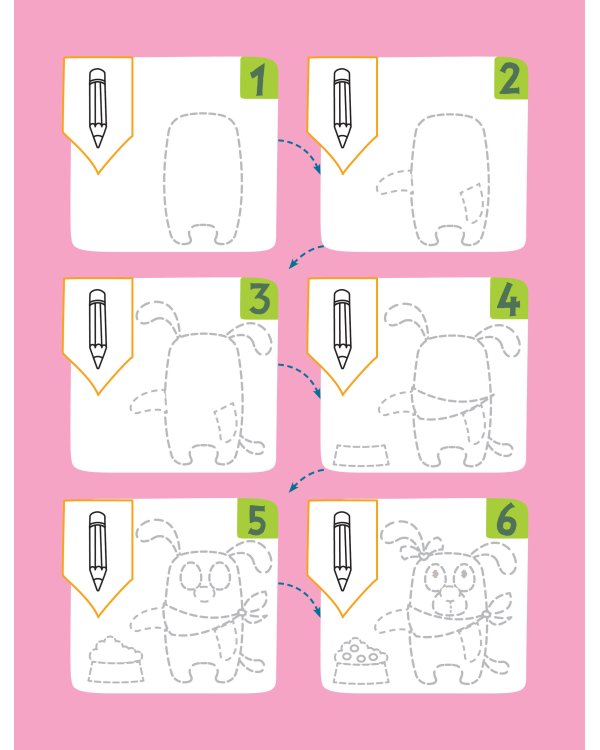 1

2

3

4

5

6