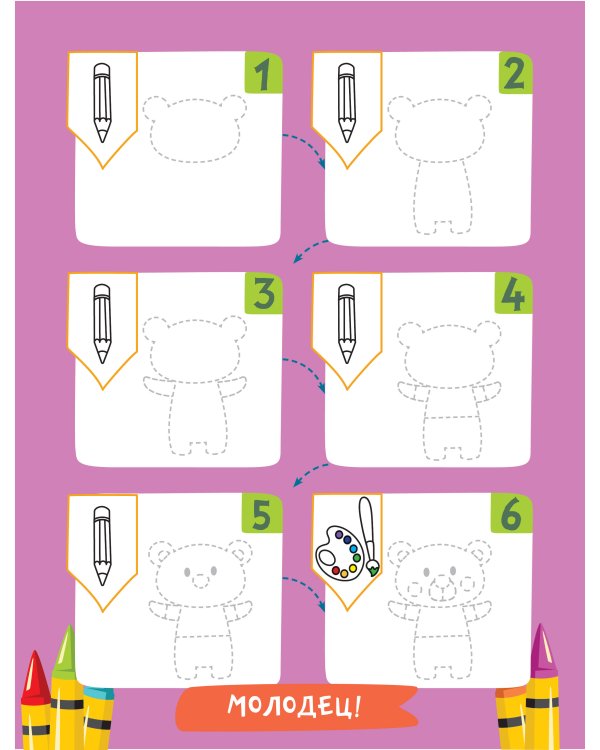 1
2
3
4
5
6
МОЛОДЕЦ!