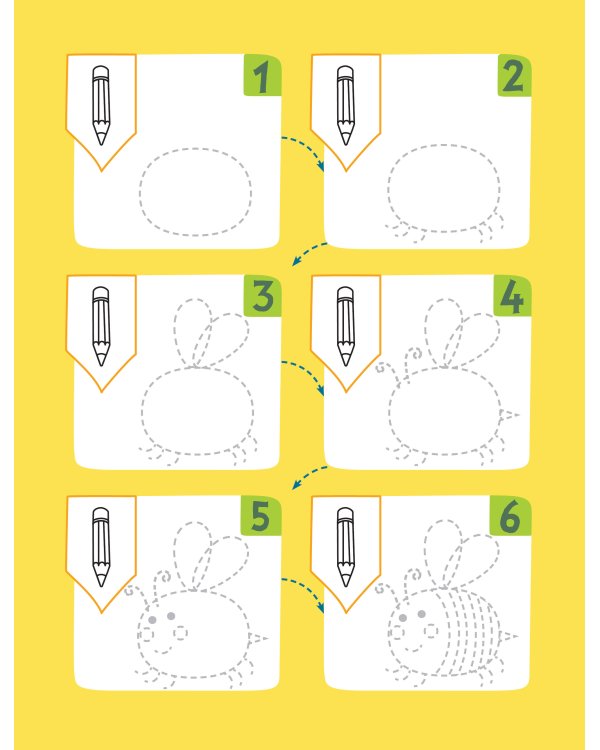 1
2
3
4
5
6