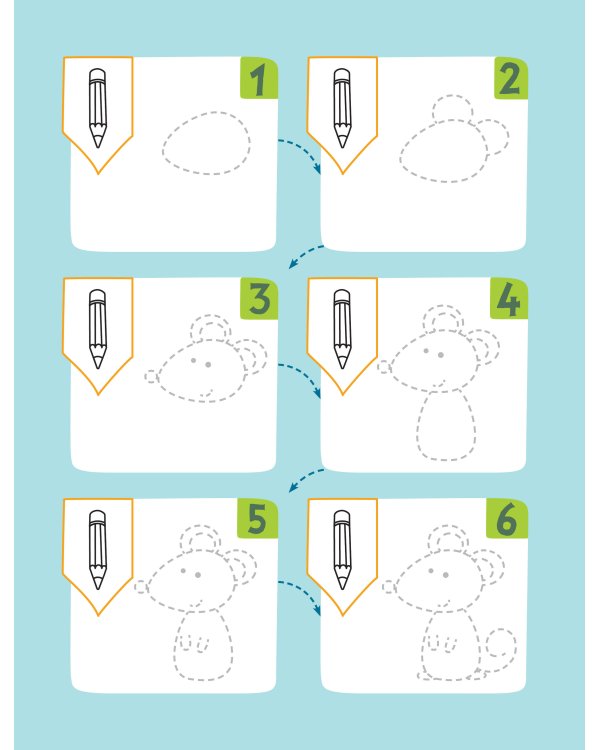 1

2

3

4

5

6