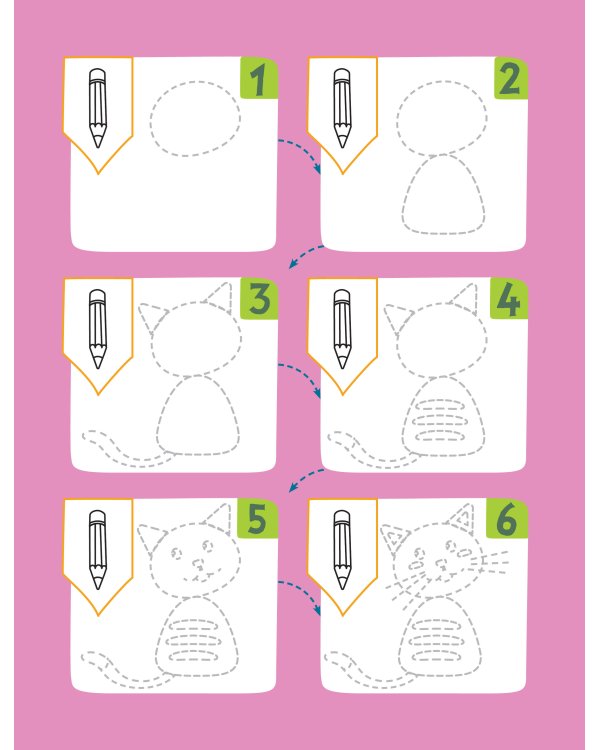 1
2
3
4
5
6