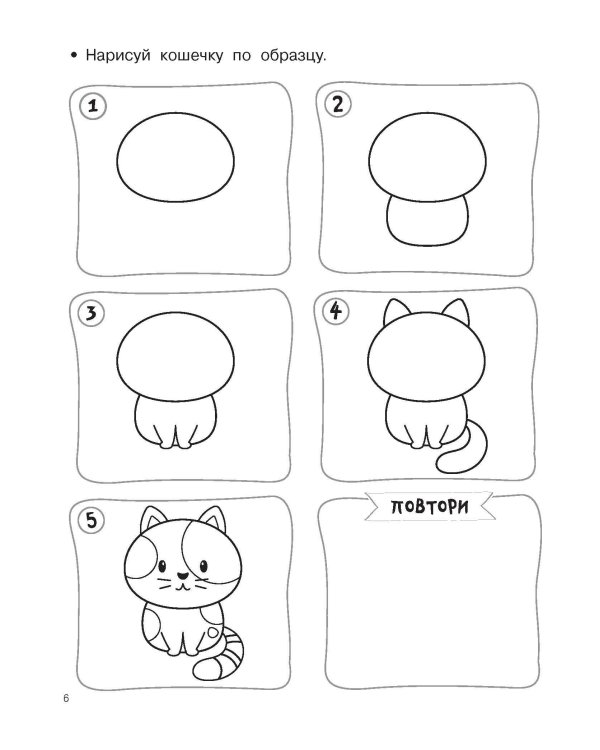 • Нарисуй кошечку по образцу.

1

2

3

4

5

ПОВТОРИ

6