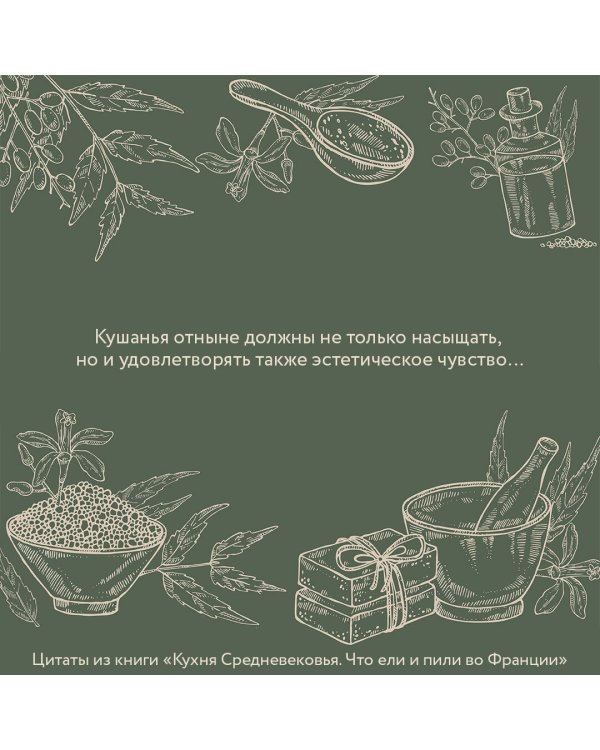 Кушанья отныне должны не только насыщать, но и удовлетворять также эстетическое чувство…

Цитаты из книги «Кухня Средневековья. Что ели и пили во Франции»