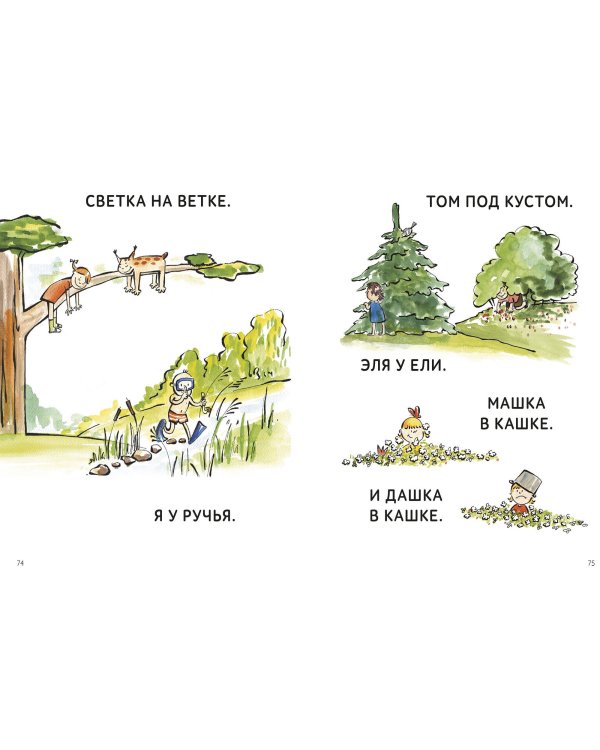 СВЕТКА НА ВЕТКЕ.

Я У РУЧЬЯ.

74

ТОМ ПОД КУСТОМ.

ЭЛЯ У ЕЛИ.

МАШКА В КАШКЕ.

И ДАШКА В КАШКЕ.

75