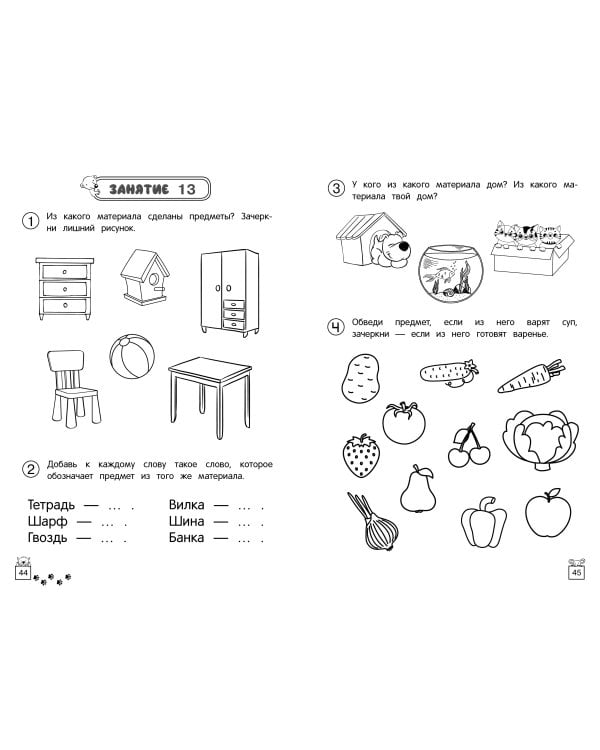 ЗАНЯТИЕ 13

1 Из какого материала сделаны предметы? Зачеркни лишний рисунок.

2 Добавь к каждому слову такое слово, которое обозначает предмет из того же материала.

Тетрадь — … .
Шарф — … .
Гвоздь — … .

Вилка — … .
Шина — … .
Банка — … .

44

3 У кого из какого материала дом? Из какого материала твой дом?

4 Обведи предмет, если из него варят суп, зачеркни — если из него готовят варенье.

45