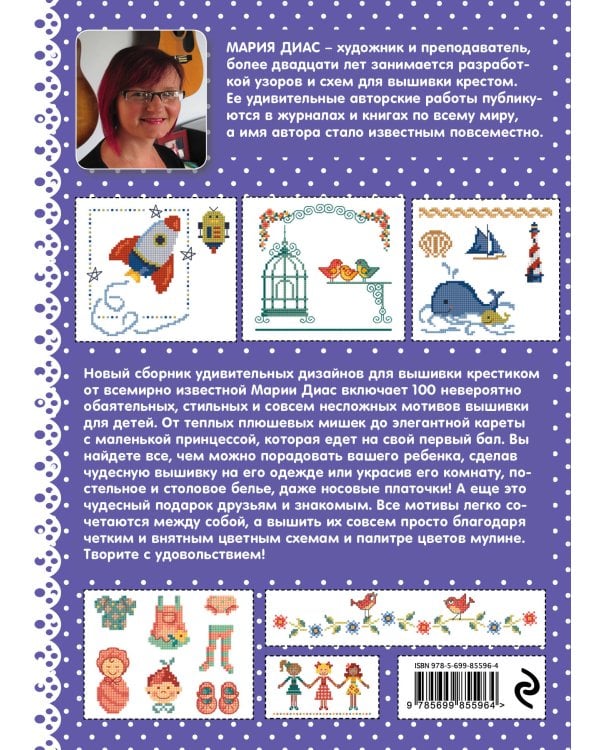 МАРИЯ ДИАС – художник и преподаватель, более двадцати лет занимается разработкой узоров и схем для вышивки крестом. Ее удивительные авторские работы публикуются в журналах и книгах по всему миру, а имя автора стало известным повсеместно.

Новый сборник удивительных дизайнов для вышивки крестиком от всемирно известной Марии Диас включает 100 невероятно обаятельных, стильных и совсем несложных мотивов вышивки для детей. От теплых плюшевых мишек до элегантной кареты с маленькой принцессой, которая едет на свой первый бал. Вы найдете все, чем можно порадовать вашего ребенка, сделав чудесную вышивку на его одежде или украсив его комнату, постельное и столовое белье, даже носовые платочки! А еще это чудесный подарок друзьям и знакомым. Все мотивы легко сочетаются между собой, а вышить их совсем просто благодаря четким и внятным цветным схемам и палитре цветов мулине. Творите с удовольствием!

ISBN 978-5-699-85596-4

9 785699 855964 >