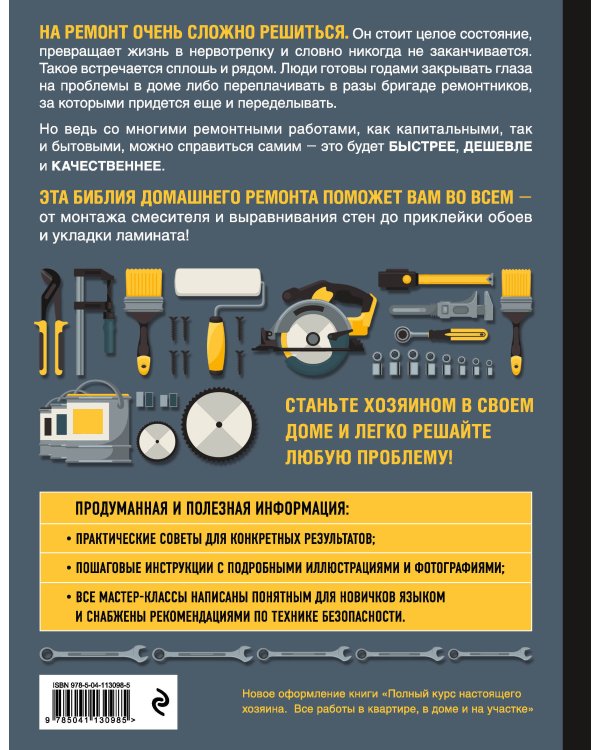 НА РЕМОНТ ОЧЕНЬ СЛОЖНО РЕШИТЬСЯ. Он стоит целое состояние, превращает жизнь в нервотрепку и словно никогда не заканчивается. Такое встречается сплошь и рядом. Люди готовы годами закрывать глаза на проблемы в доме либо переплачивать в разы бригаде ремонтников, за которыми придется еще и переделывать.

Но ведь со многими ремонтными работами, как капитальными, так и бытовыми, можно справиться самим – это будет БЫСТРЕЕ, ДЕШЕВЛЕ и КАЧЕСТВЕННЕЕ.

ЭТА БИБЛИЯ ДОМАШНЕГО РЕМОНТА ПОМОЖЕТ ВАМ ВО ВСЕМ – от монтажа смесителя и выравнивания стен до приклейки обоев и укладки ламината!

СТАНЬТЕ ХОЗЯИНОМ В СВОЕМ ДОМЕ И ЛЕГКО РЕШАЙТЕ ЛЮБУЮ ПРОБЛЕМУ!

ПРОДУМАННАЯ И ПОЛЕЗНАЯ ИНФОРМАЦИЯ:

• ПРАКТИЧЕСКИЕ СОВЕТЫ ДЛЯ КОНКРЕТНЫХ РЕЗУЛЬТАТОВ;

• ПОШАГОВЫЕ ИНСТРУКЦИИ С ПОДРОБНЫМИ ИЛЛЮСТРАЦИЯМИ И ФОТОГРАФИЯМИ;

• ВСЕ МАСТЕР-КЛАССЫ НАПИСАНЫ ПОНЯТНЫМ ДЛЯ НОВИЧКОВ ЯЗЫКОМ И СНАБЖЕНЫ РЕКОМЕНДАЦИЯМИ ПО ТЕХНИКЕ БЕЗОПАСНОСТИ.

ISBN 978-5-04-113098-5

9 785041 130985 >

Новое оформление книги «Полный курс настоящего хозяина. Все работы в квартире, в доме и на участке»