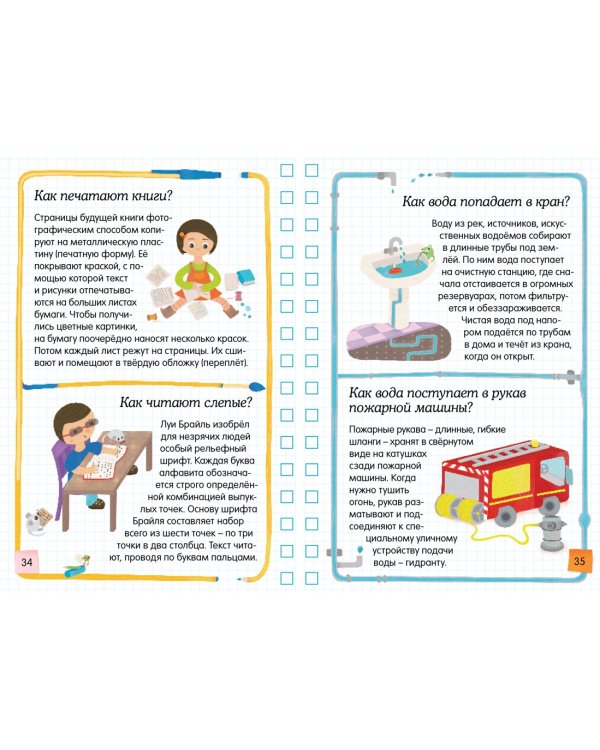 Как печатают книги?

Страницы будущей книги фотографическим способом копируют на металлическую пластину (печатную форму). Её покрывают краской, с помощью которой текст и рисунки отпечатываются на больших листах бумаги. Чтобы получились цветные картинки, на бумагу поочерёдно наносят несколько красок. Потом каждый лист режут на страницы. Их сшивают и помещают в твёрдую обложку (переплёт).

Как читают слепые?

Луи Брайль изобрёл для незрячих людей особый рельефный шрифт. Каждая буква алфавита обозначается строго определённой комбинацией выпуклых точек. Основу шрифта Брайля составляет набор всего из шести точек – по три точки в два столбца. Текст читают, проводя по буквам пальцами.

34

Как вода попадает в кран?

Воду из рек, источников, искусственных водоёмов собирают в длинные трубы под землёй. По ним вода поступает на очистную станцию, где сначала отстаивается в огромных резервуарах, потом фильтруется и обеззараживается. Чистая вода под напором подаётся по трубам в дома и течёт из крана, когда он открыт.

Как вода поступает в рукав пожарной машины?

Пожарные рукава – длинные, гибкие шланги – хранят в свёрнутом виде на катушках сзади пожарной машины. Когда нужно тушить огонь, рукав разматывают и подсоединяют к специальному уличному устройству подачи воды – гидранту.

35