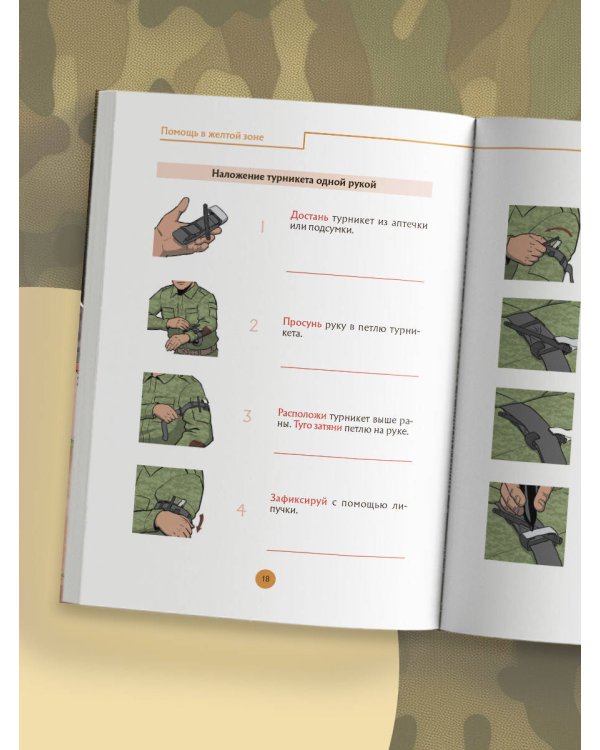 Помощь в желтой зоне

Наложение турникета одной рукой

1

Достань турникет из аптечки или подсумки.

2

Просунь руку в петлю турникета.

3

Расположи турникет выше раны. Туго затяни петлю на руке.

4

Зафиксируй с помощью липучки.

18