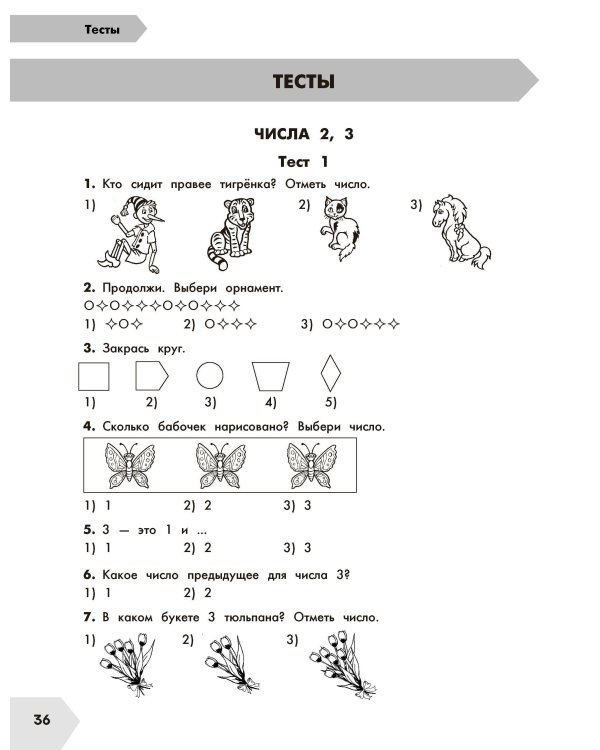 Тесты

ТЕСТЫ

ЧИСЛА 2, 3

Тест 1

1. Кто сидит правее тигрёнка? Отметь число.
1) 2) 3)

2. Продолжи. Выбери орнамент.
○✧○✧✧✧○✧○✧✧✧
1) ✧○✧ 2) ○✧✧✧ 3) ○✧○✧✧✧

3. Закрась круг.
1) 2) 3) 4) 5)

4. Сколько бабочек нарисовано? Выбери число.
1) 1 2) 2 3) 3

5. 3 — это 1 и ...
1) 1 2) 2 3) 3

6. Какое число предыдущее для числа 3?
1) 1 2) 2

7. В каком букете 3 тюльпана? Отметь число.
1) 2) 3)

36