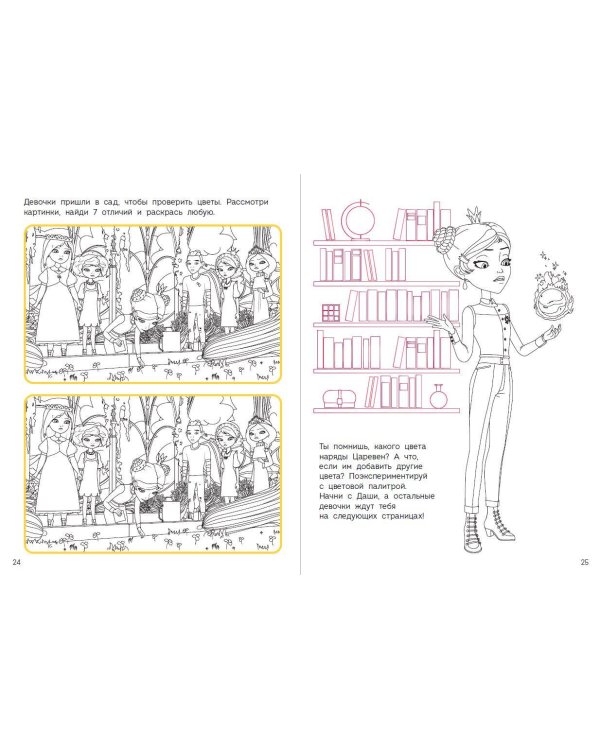 Девочки пришли в сад, чтобы проверить цветы. Рассмотри картинки, найди 7 отличий и раскрась любую.

24

Ты помнишь, какого цвета наряды Царевен? А что, если им добавить другие цвета? Поэкспериментируй с цветовой палитрой. Начни с Даши, а остальные девочки ждут тебя на следующих страницах!

25